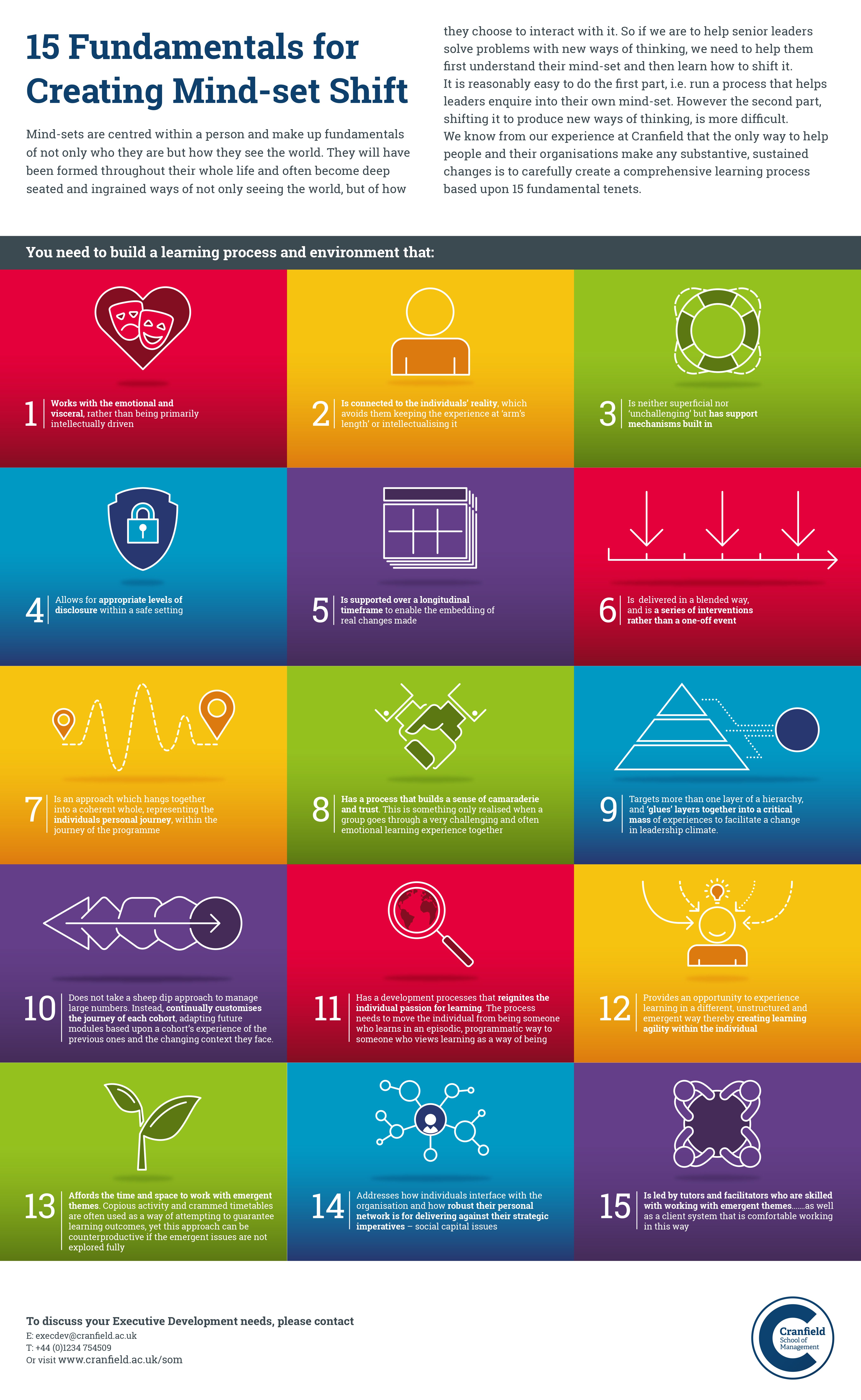 15 Fundamentals for Creating Mind-set Shift

Mind-sets are centred within a person and make up fundamentals of not only who they are but how they see the world. They will have been formed throughout their whole life and often become deep seated and ingrained ways of not only seeing the world, but of how they choose to interact with it. So if we are to help senior leaders solve problems with new ways of thinking, we need to help them first understand their mind-set and then learn how to shift it.

It is reasonably easy to do the first part, i.e. run a process that helps leaders enquire into their own mind-set. However the second part, shifting it to produce new ways of thinking, is more difficult.

We know from our experience at Cranfield that the only way to help people and their organisations make any substantive, sustained changes is to carefully create a comprehensive learning process based upon 15 fundamental tenets.

You need to build a learning process and environment that:

1 Works with the emotional and visceral, rather than being primarily intellectually driven

2 Is connected to the individuals' reality, which avoids them keeping the experience at 'arm's length' or intellectualising it

3 Is neither superficial nor 'unchallenging' but has support mechanisms built in

4 Allows for appropriate levels of disclosure within a safe setting

5 Is supported over a longitudinal timeframe to enable the embedding of real changes made

6 Is delivered in a blended way, and is a series of interventions rather than a one-off event

7 Is an approach which hangs together into a coherent whole, representing the individuals personal journey, within the journey of the programme

8 Has a process that builds a sense of camaraderie and trust. This is something only realised when a group goes through a very challenging and often emotional learning experience together

9 Targets more than one layer of a hierarchy, and 'glues' layers together into a critical mass of experiences to facilitate a change in leadership climate.

10 Does not take a sheep dip approach to manage large numbers. Instead, continually customises the journey of each cohort, adapting future modules based upon a cohort's experience of the previous ones and the changing context they face.

11 Has a development processes that reignites the individual passion for learning. The process needs to move the individual from being someone who learns in an episodic, programmatic way to someone who views learning as a way of being

12 Provides an opportunity to experience learning in a different, unstructured and emergent way thereby creating learning agility within the individual

13 Affords the time and space to work with emergent themes. Copious activity and crammed timetables are often used as a way of attempting to guarantee learning outcomes, yet this approach can be counterproductive if the emergent issues are not explored fully

14 Addresses how individuals interface with the organisation and how robust their personal network is for delivering against their strategic imperatives – social capital issues

15 Is led by tutors and facilitators who are skilled with working with emergent themes.......as well as a client system that is comfortable working in this way

To discuss your Executive Development needs, please contact
E: execdev@cranfield.ac.uk
T: +44 (0)1234 754509
Or visit www.cranfield.ac.uk/som

Cranfield School of Management